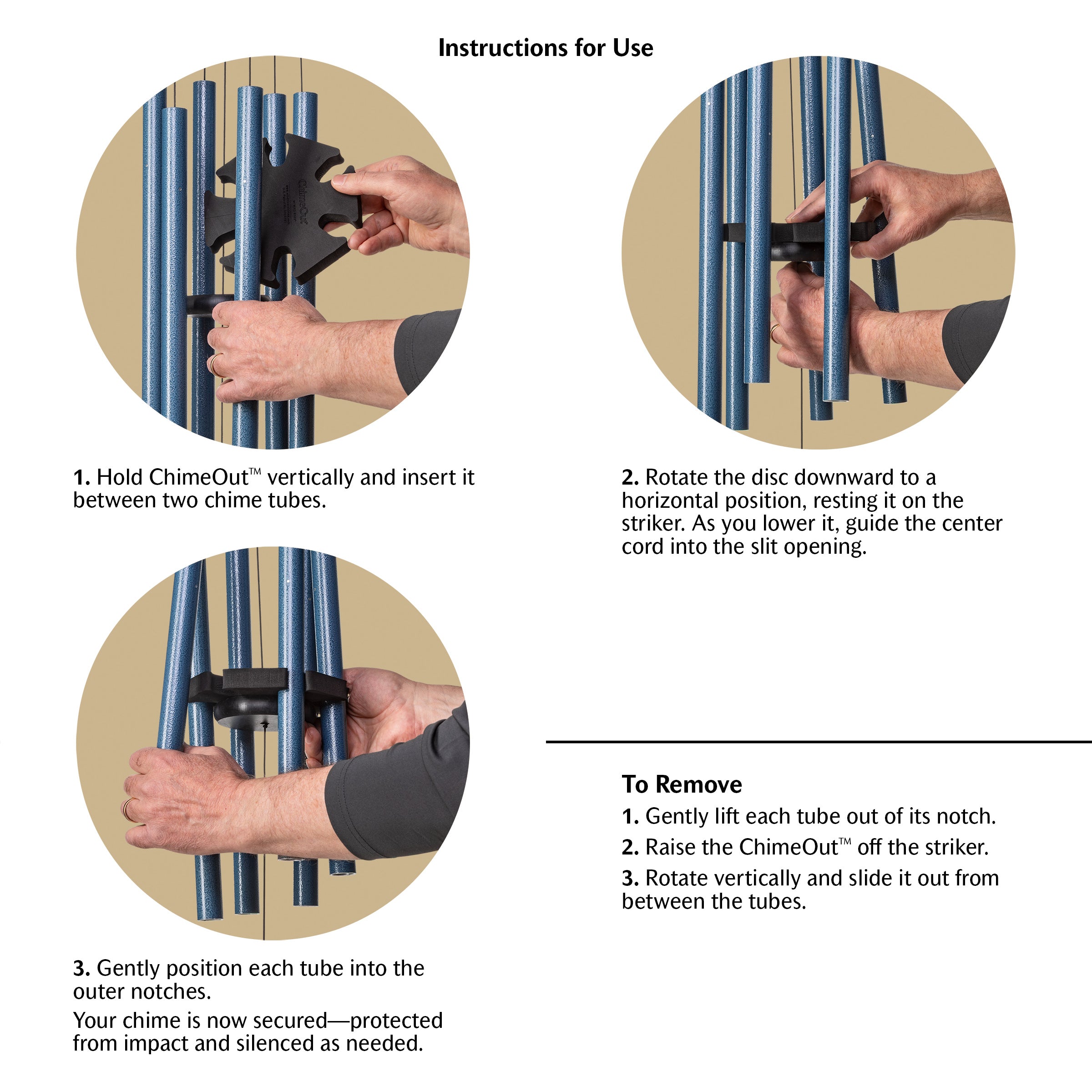 Instructions for Use

ChimeOut

1. Hold ChimeOut™ vertically and insert it between two chime tubes.

2. Rotate the disc downward to a horizontal position, resting it on the striker. As you lower it, guide the center cord into the slit opening.

3. Gently position each tube into the outer notches.

Your chime is now secured—protected from impact and silenced as needed.

To Remove

1. Gently lift each tube out of its notch.

2. Raise the ChimeOut™ off the striker.

3. Rotate vertically and slide it out from between the tubes.